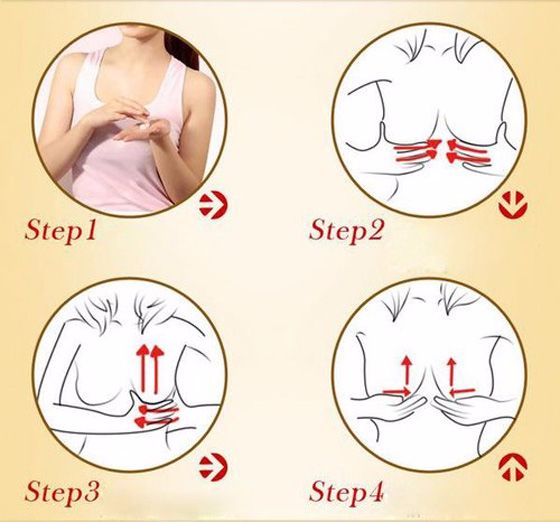 Step1

Step2

Step3

Step4